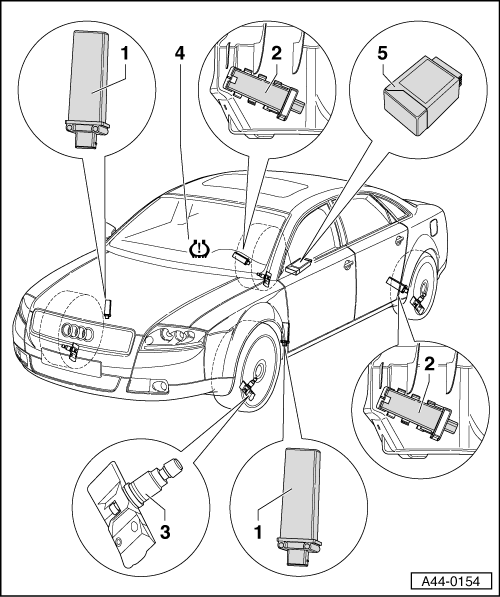 1
4
2
5
2
3
1
A44-0154