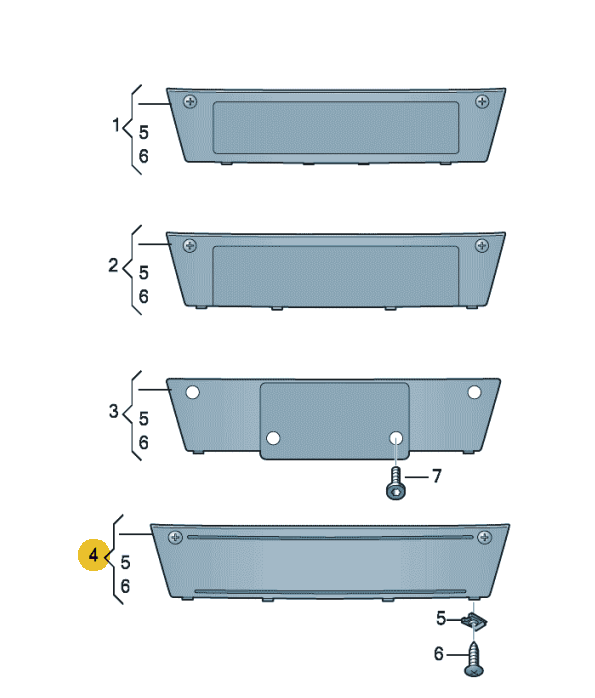 1
5
6
2
5
6
3
5
6
7
4
5
6
5
6