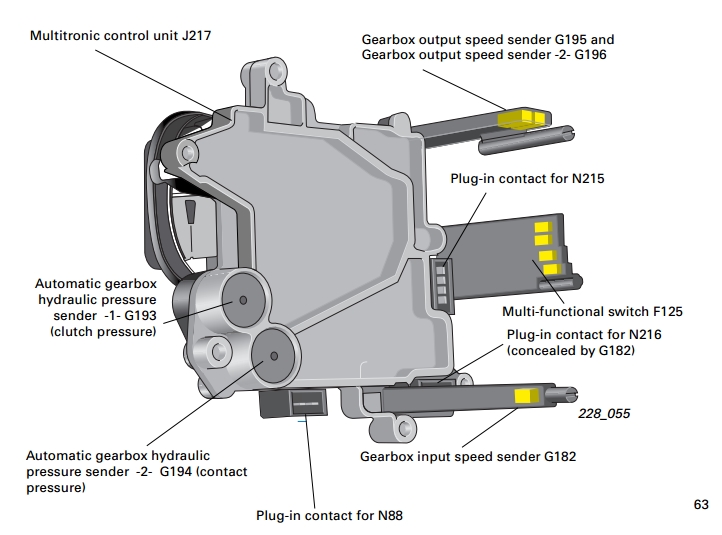 Multitronic control unit J217

Gearbox output speed sender G195 and Gearbox output speed sender -2- G196

Plug-in contact for N215

Automatic gearbox hydraulic pressure sender -1- G193 (clutch pressure)

Multi-functional switch F125

Plug-in contact for N216 (concealed by G182)

228_055

Automatic gearbox hydraulic pressure sender -2- G194 (contact pressure)

Gearbox input speed sender G182

Plug-in contact for N88

63